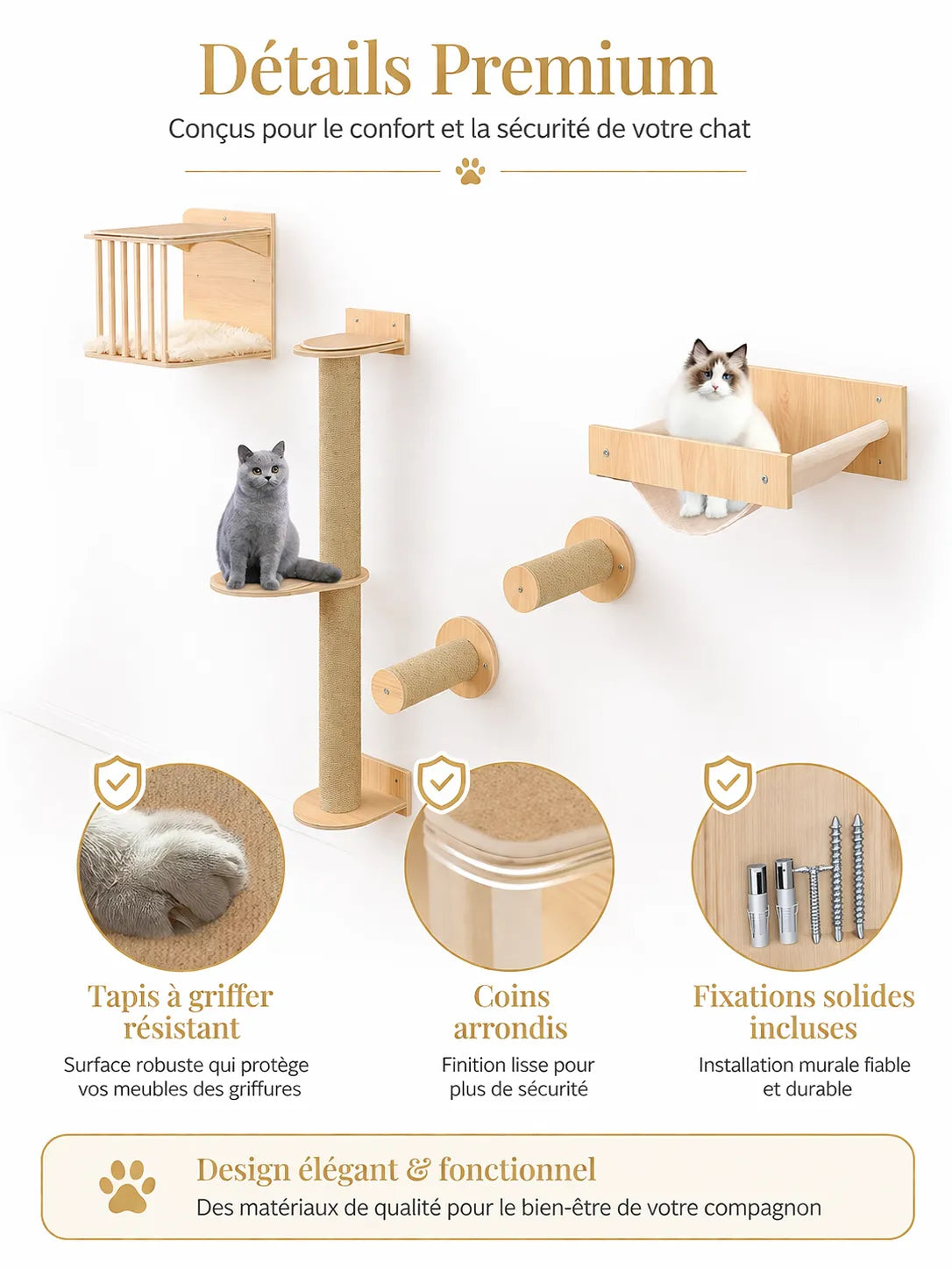 Détails Premium

Conçus pour le confort et la sécurité de votre chat

Tapis à griffer résistant

Surface robuste qui protège vos meubles des griffures

Coins arrondis

Finition lisse pour plus de sécurité

Fixations solides incluses

Installation murale fiable et durable

Design élégant & fonctionnel

Des matériaux de qualité pour le bien-être de votre compagnon