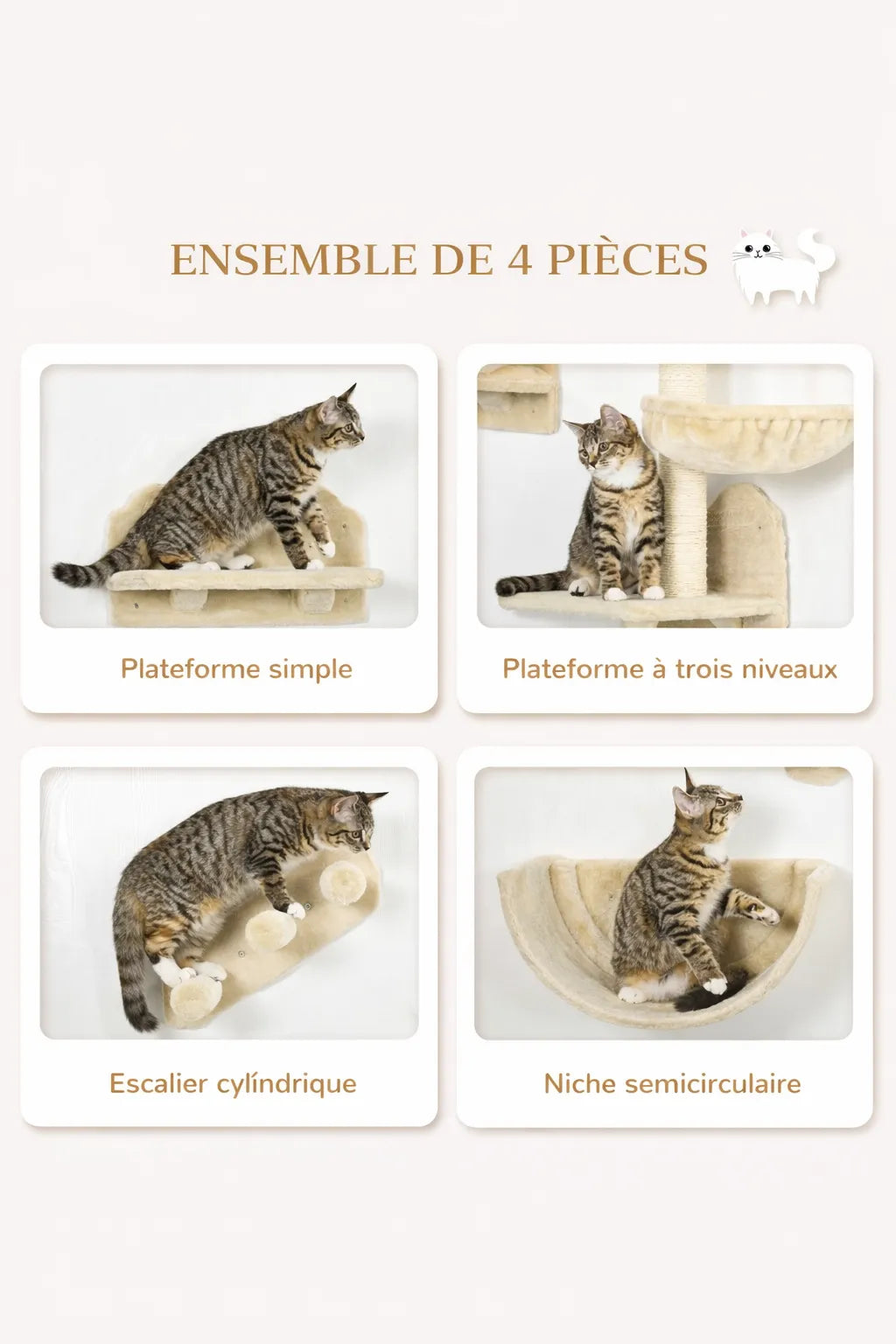 ENSEMBLE DE 4 PIÈCES

Plateforme simple

Plateforme à trois niveaux

Escalier cylíndrique

Niche semicirculaire