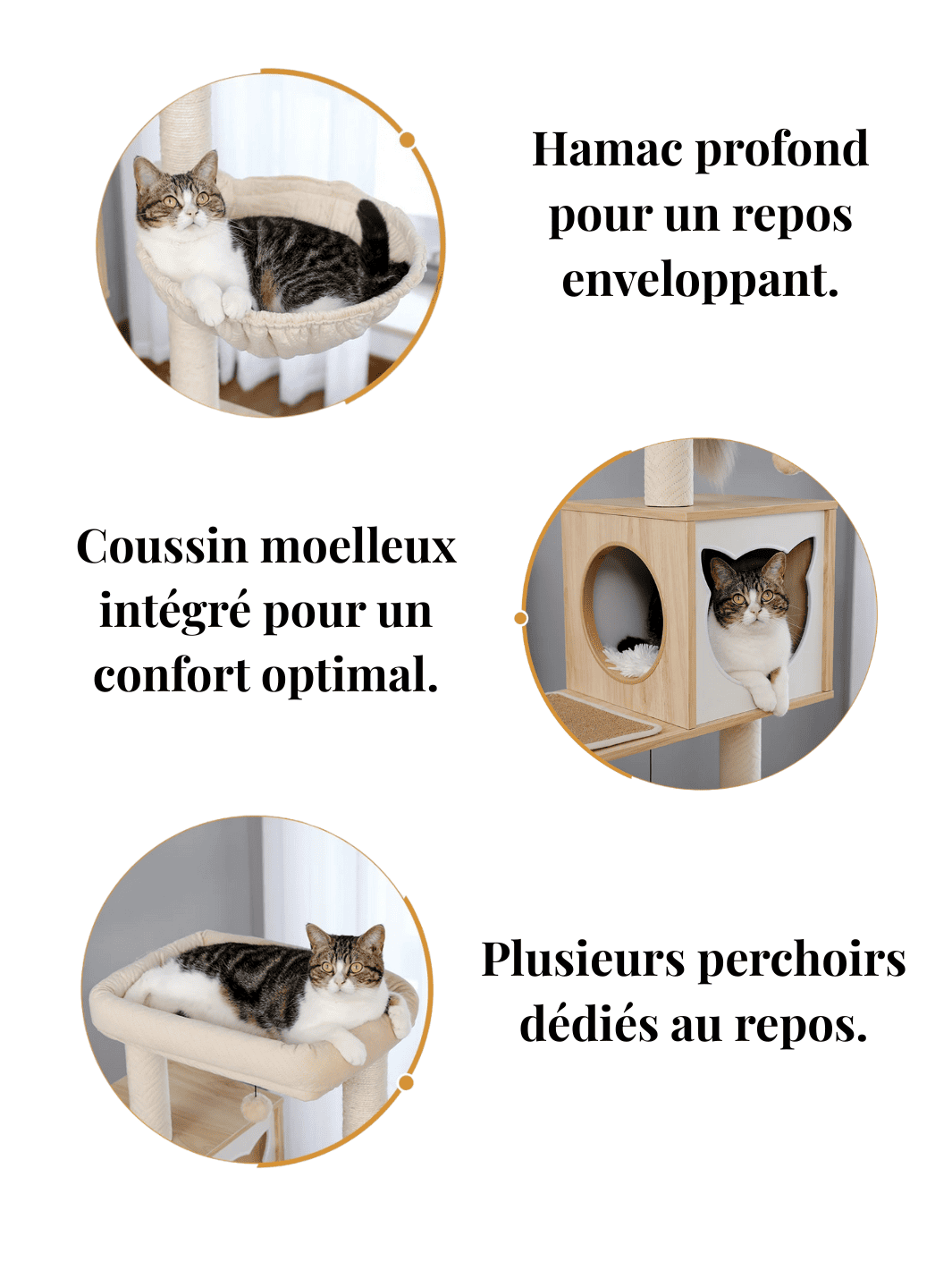 Hamac profond pour un repos enveloppant.

Coussin moelleux intégré pour un confort optimal.

Plusieurs perchoirs dédiés au repos.