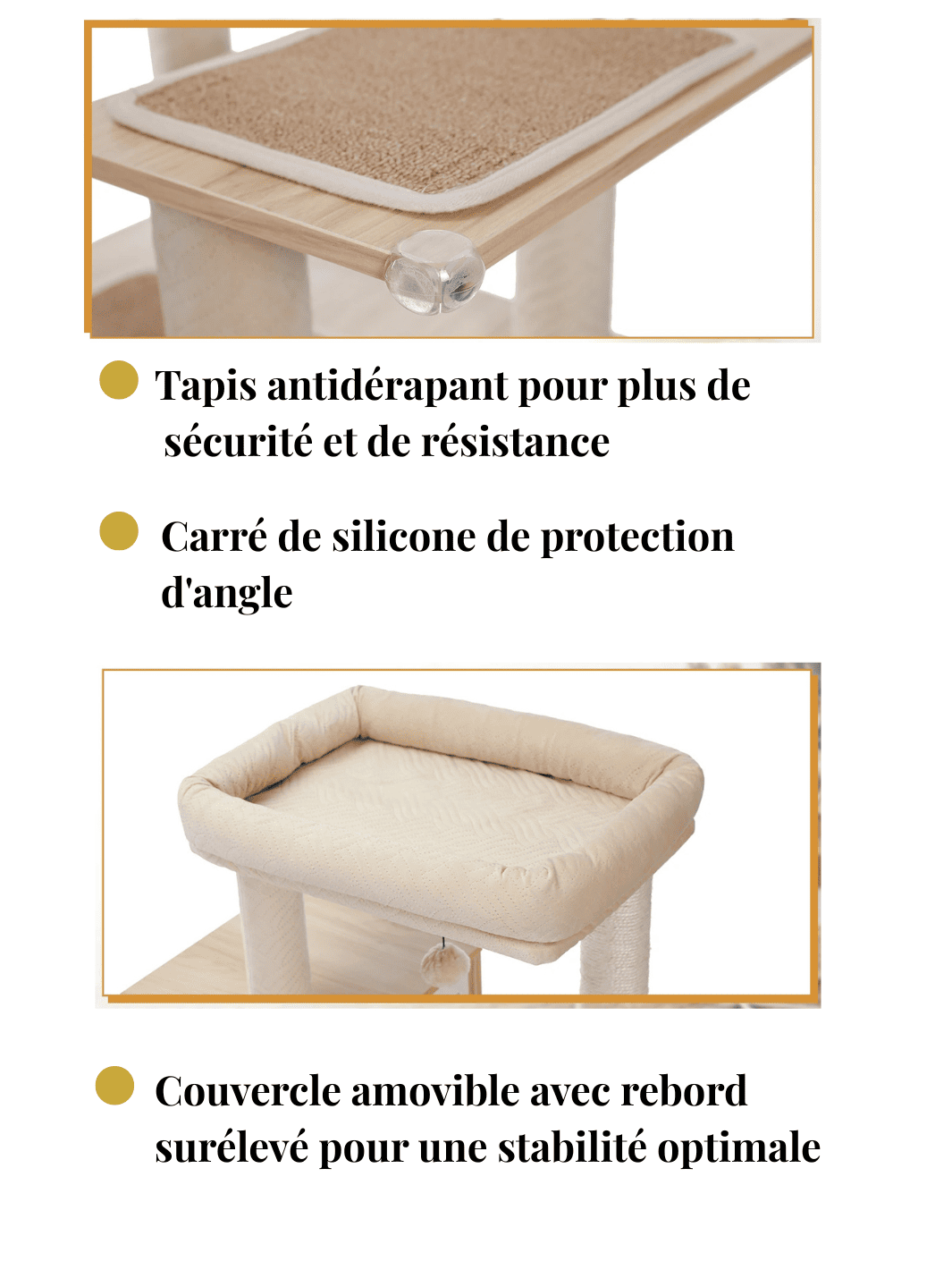 Tapis antidérapant pour plus de sécurité et de résistance

Carré de silicone de protection d'angle

Couvercle amovible avec rebord surélevé pour une stabilité optimale