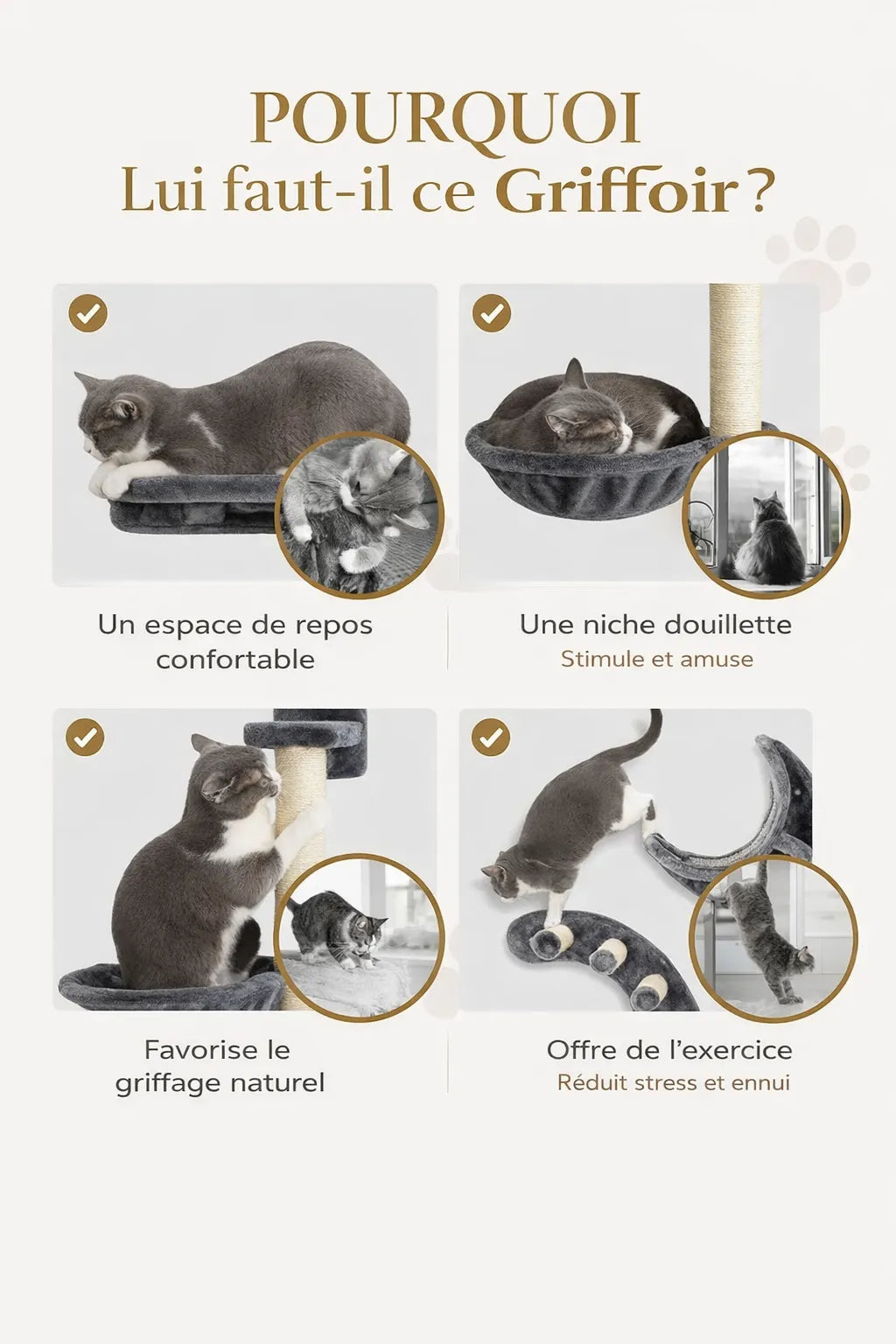 POURQUOI
Lui faut-il ce Griffoir ?

Un espace de repos confortable

Une niche douillette
Stimule et amuse

Favorise le griffage naturel

Offre de l'exercice
Réduit stress et ennui