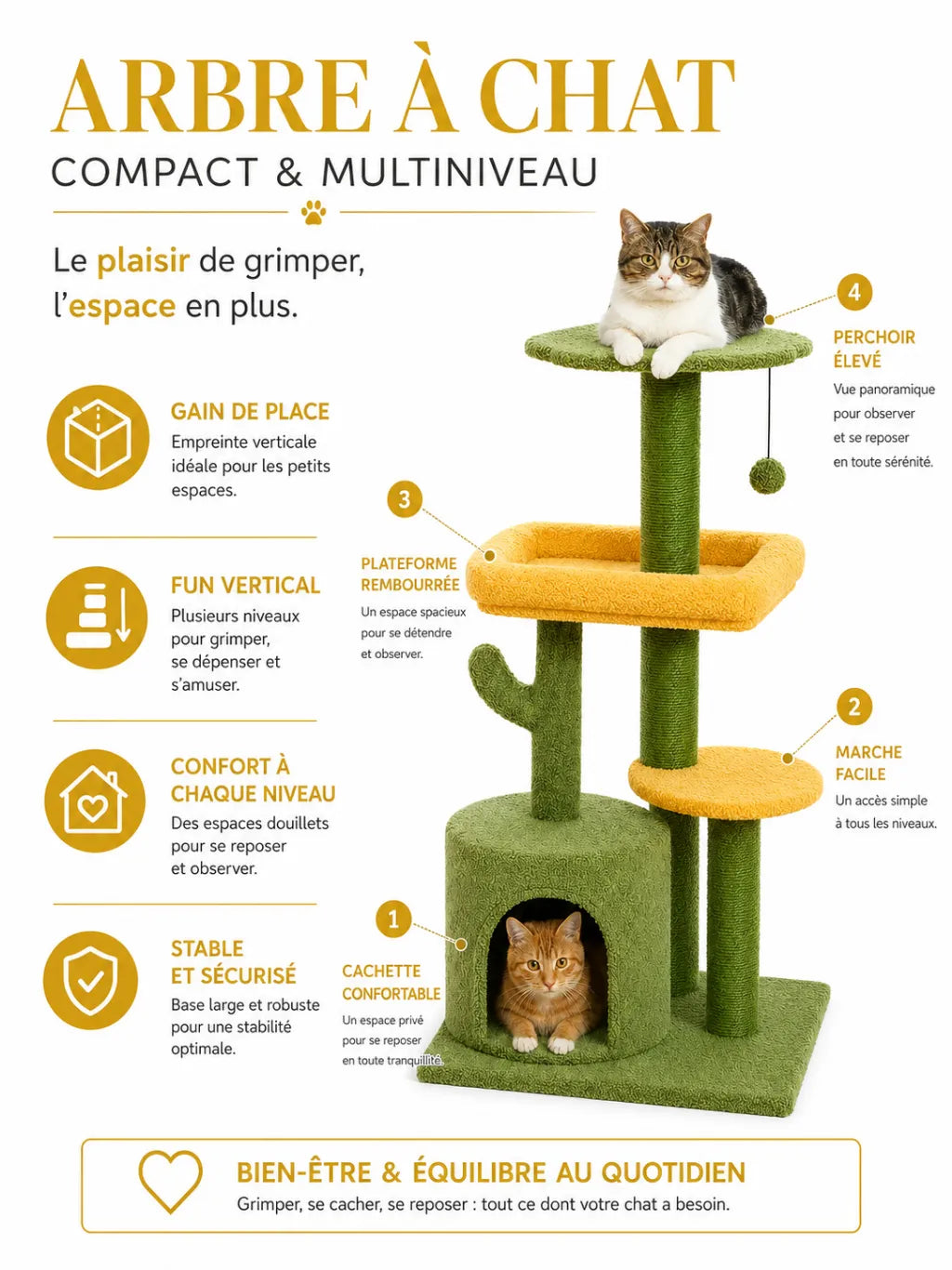 ARBRE À CHAT
COMPACT & MULTINIVEAU

Le plaisir de grimper, l'espace en plus.

GAIN DE PLACE
Empreinte verticale idéale pour les petits espaces.

FUN VERTICAL
Plusieurs niveaux pour grimper, se dépenser et s'amuser.

CONFORT À CHAQUE NIVEAU
Des espaces douillets pour se reposer et observer.

STABLE ET SÉCURISÉ
Base large et robuste pour une stabilité optimale.

4
PERCHOIR ÉLEVÉ
Vue panoramique pour observer et se reposer en toute sérénité.

3
PLATEFORME REMBOURRÉE
Un espace spacieux pour se détendre et observer.

2
MARCHE FACILE
Un accès simple à tous les niveaux.

1
CACHETTE CONFORTABLE
Un espace privé pour se reposer en toute tranquillité.

BIEN-ÊTRE & ÉQUILIBRE AU QUOTIDIEN
Grimper, se cacher, se reposer : tout ce dont votre chat a besoin.