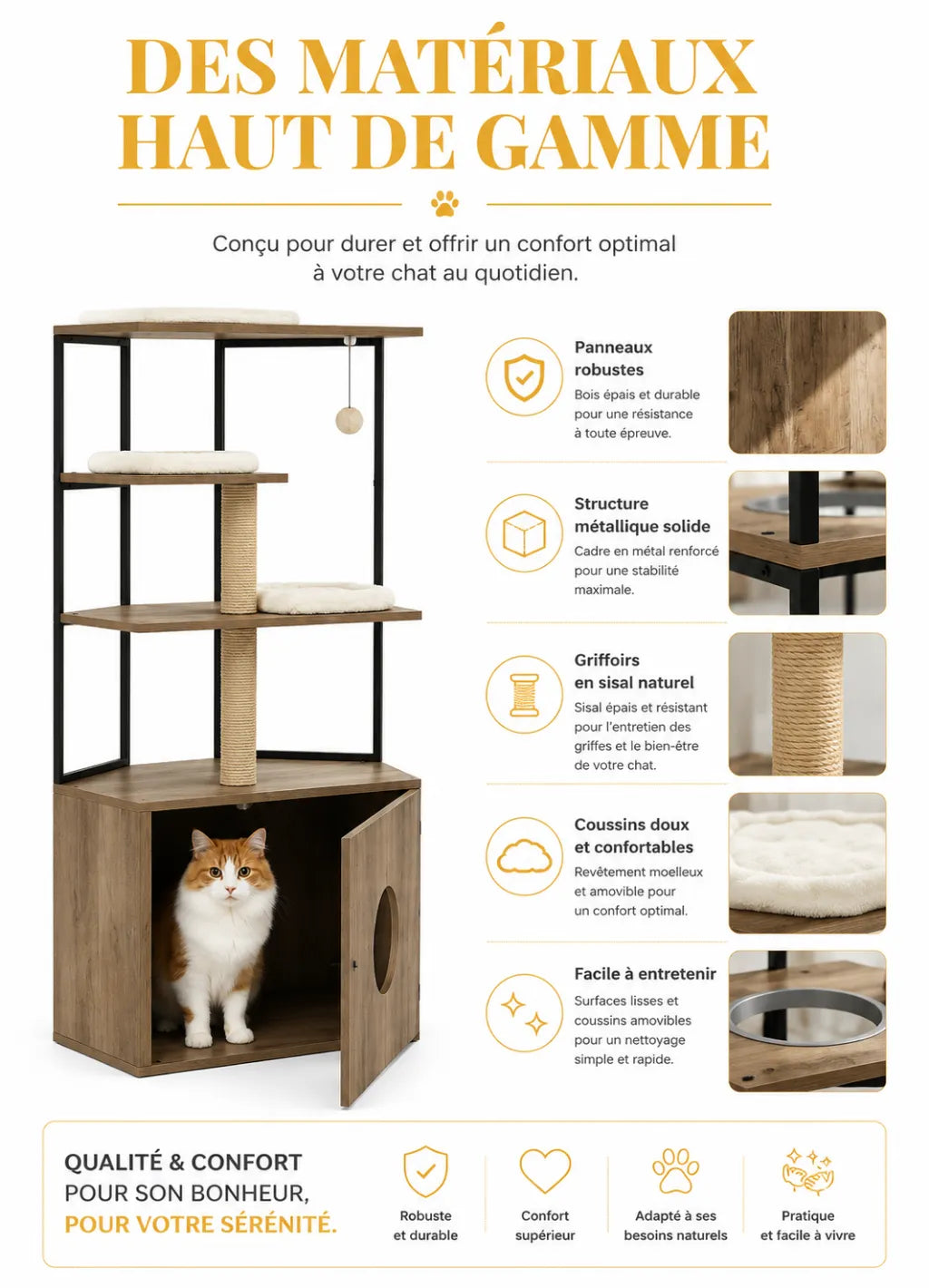 DES MATÉRIAUX HAUT DE GAMME

Conçu pour durer et offrir un confort optimal à votre chat au quotidien.

Panneaux robustes
Bois épais et durable pour une résistance à toute épreuve.

Structure métallique solide
Cadre en métal renforcé pour une stabilité maximale.

Griffoirs en sisal naturel
Sisal épais et résistant pour l'entretien des griffes et le bien-être de votre chat.

Coussins doux et confortables
Revêtement moelleux et amovible pour un confort optimal.

Facile à entretenir
Surfaces lisses et coussins amovibles pour un nettoyage simple et rapide.

QUALITÉ & CONFORT POUR SON BONHEUR, POUR VOTRE SÉRÉNITÉ.

Robuste et durable

Confort supérieur

Adapté à ses besoins naturels

Pratique et facile à vivre