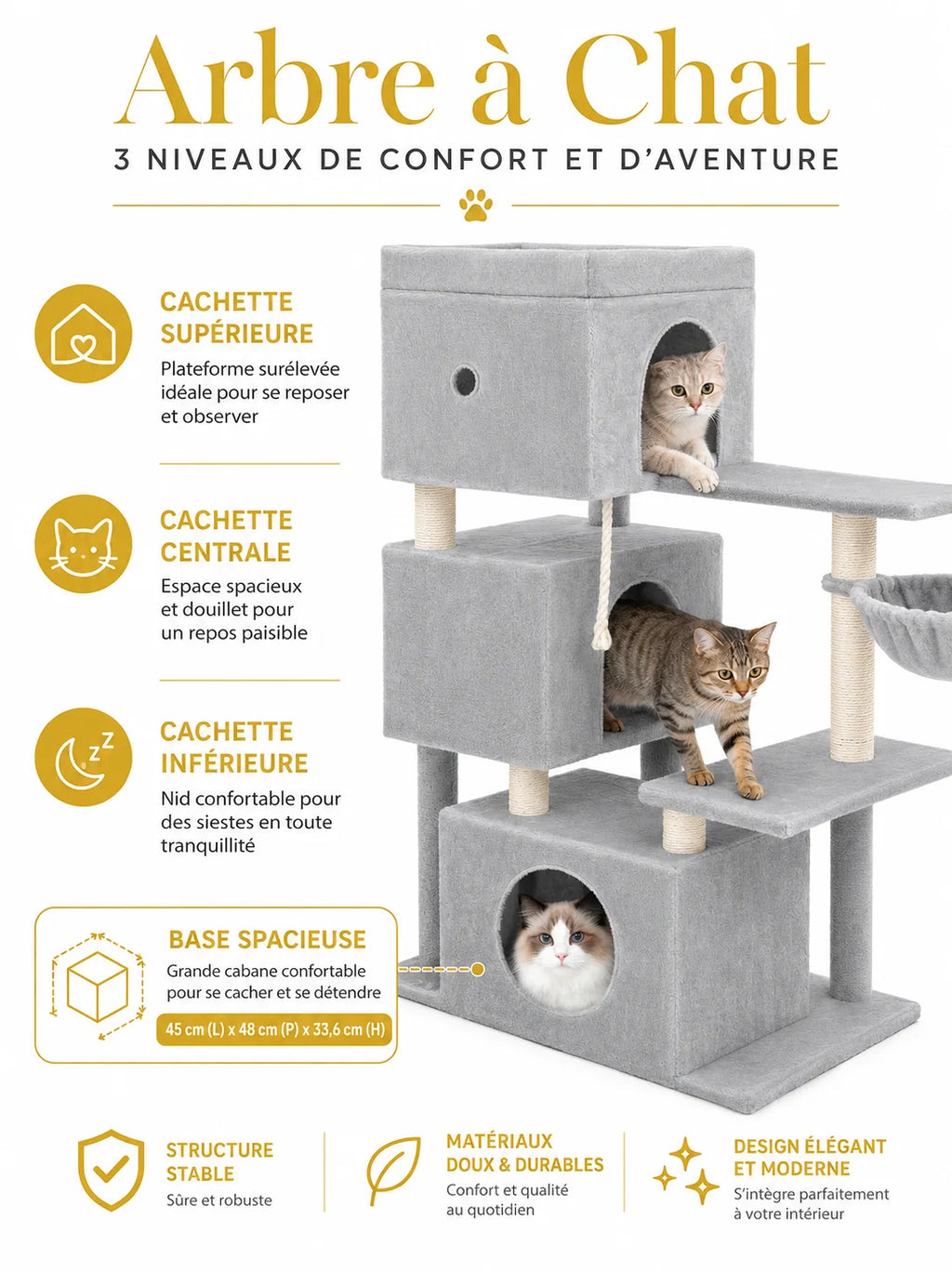 Arbre à Chat

3 NIVEAUX DE CONFORT ET D'AVENTURE

CACHETTE SUPÉRIEURE

Plateforme surélevée idéale pour se reposer et observer

CACHETTE CENTRALE

Espace spacieux et douillet pour un repos paisible

CACHETTE INFÉRIEURE

Nid confortable pour des siestes en toute tranquillité

BASE SPACIEUSE

Grande cabane confortable pour se cacher et se détendre

45 cm (L) x 48 cm (P) x 33,6 cm (H)

STRUCTURE STABLE

Sûre et robuste

MATÉRIAUX DOUX & DURABLES

Confort et qualité au quotidien

DESIGN ÉLÉGANT ET MODERNE

S'intègre parfaitement à votre intérieur