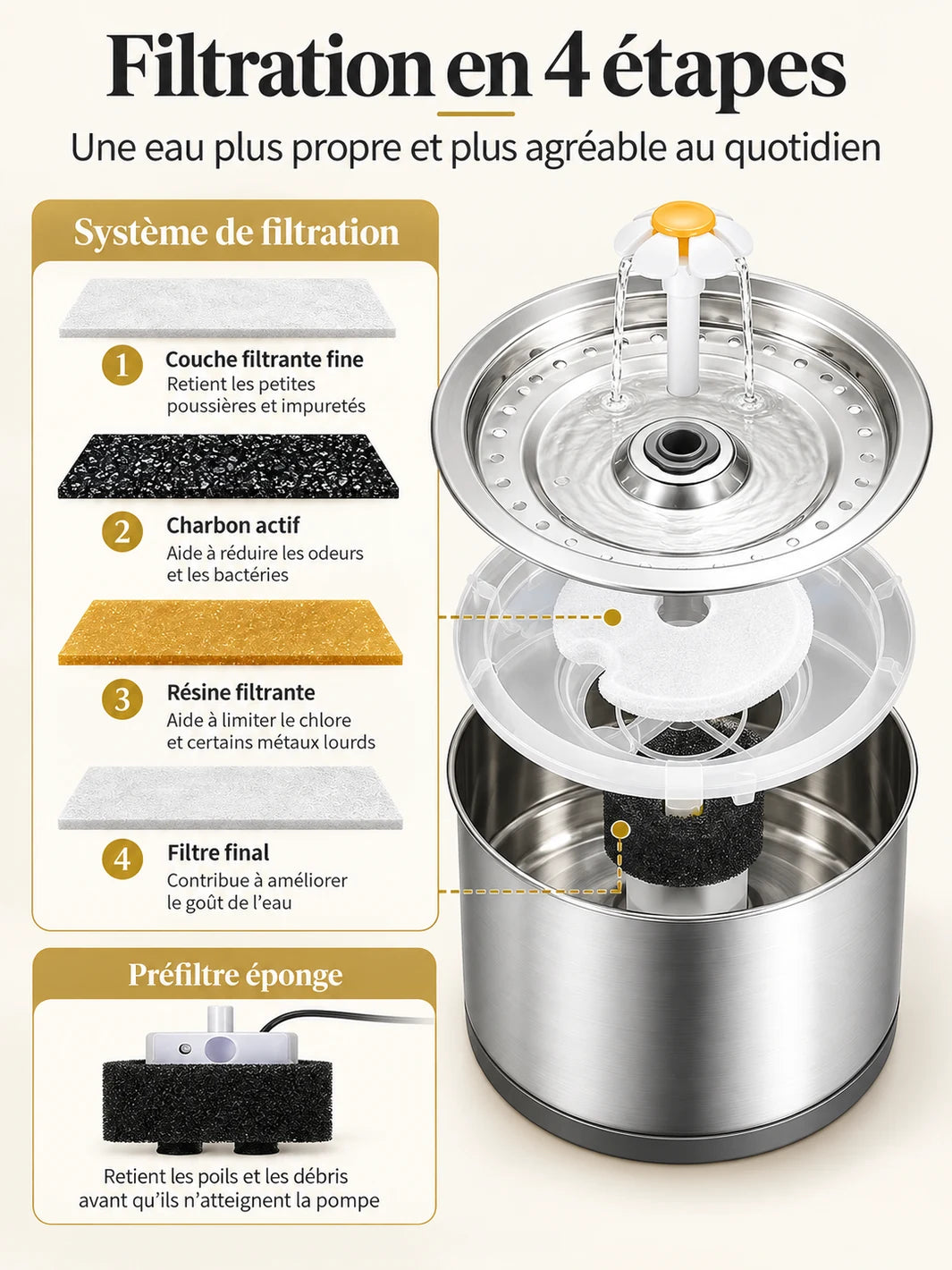 Filtration en 4 étapes

Une eau plus propre et plus agréable au quotidien

Système de filtration

1 Couche filtrante fine
Retient les petites poussières et impuretés

2 Charbon actif
Aide à réduire les odeurs et les bactéries

3 Résine filtrante
Aide à limiter le chlore et certains métaux lourds

4 Filtre final
Contribue à améliorer le goût de l'eau

Préfiltre éponge

Retient les poils et les débris avant qu'ils n'atteignent la pompe