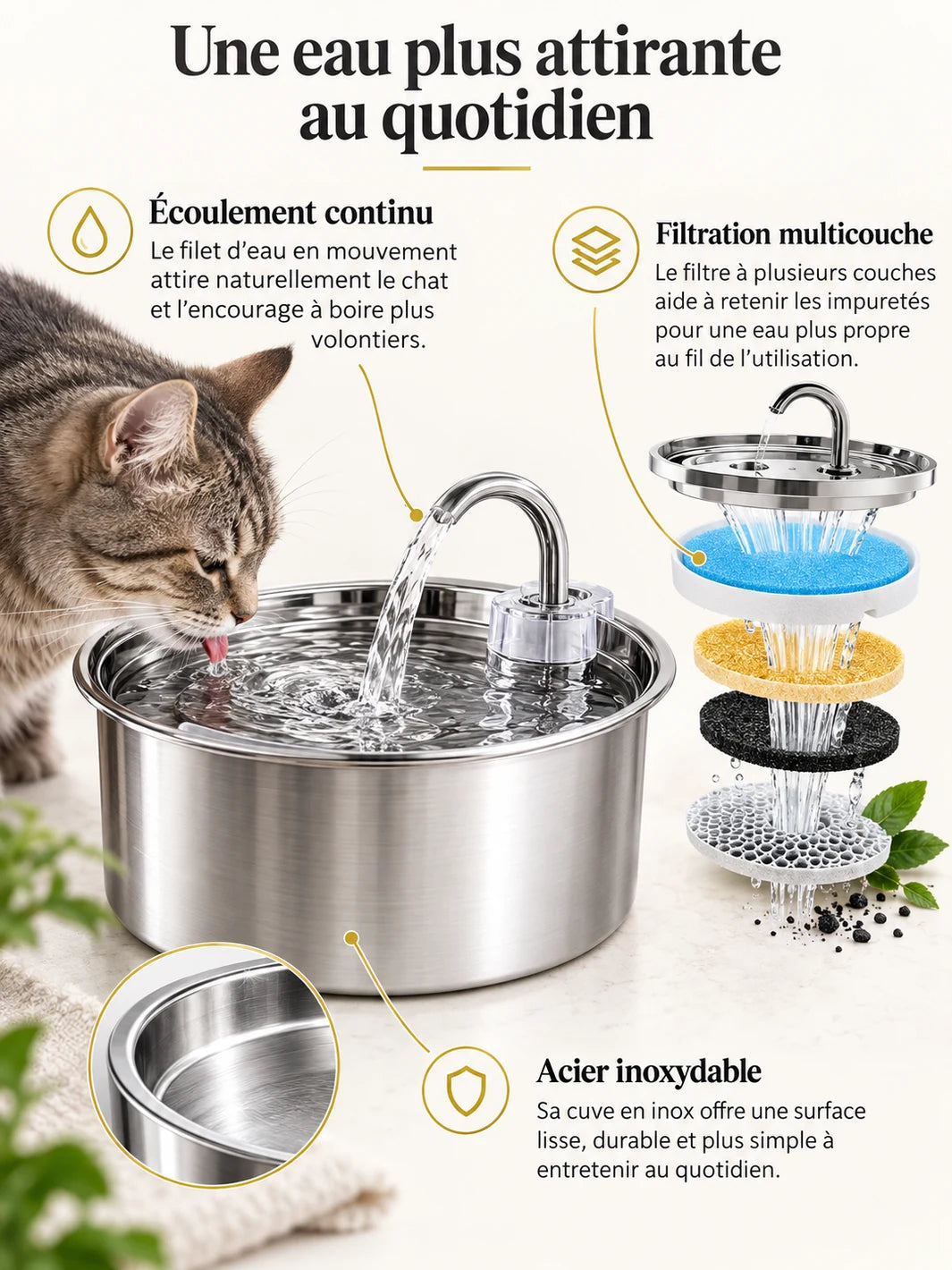 Une eau plus attirante au quotidien

Écoulement continu
Le filet d'eau en mouvement attire naturellement le chat et l'encourage à boire plus volontiers.

Filtration multicouche
Le filtre à plusieurs couches aide à retenir les impuretés pour une eau plus propre au fil de l'utilisation.

Acier inoxydable
Sa cuve en inox offre une surface lisse, durable et plus simple à entretenir au quotidien.