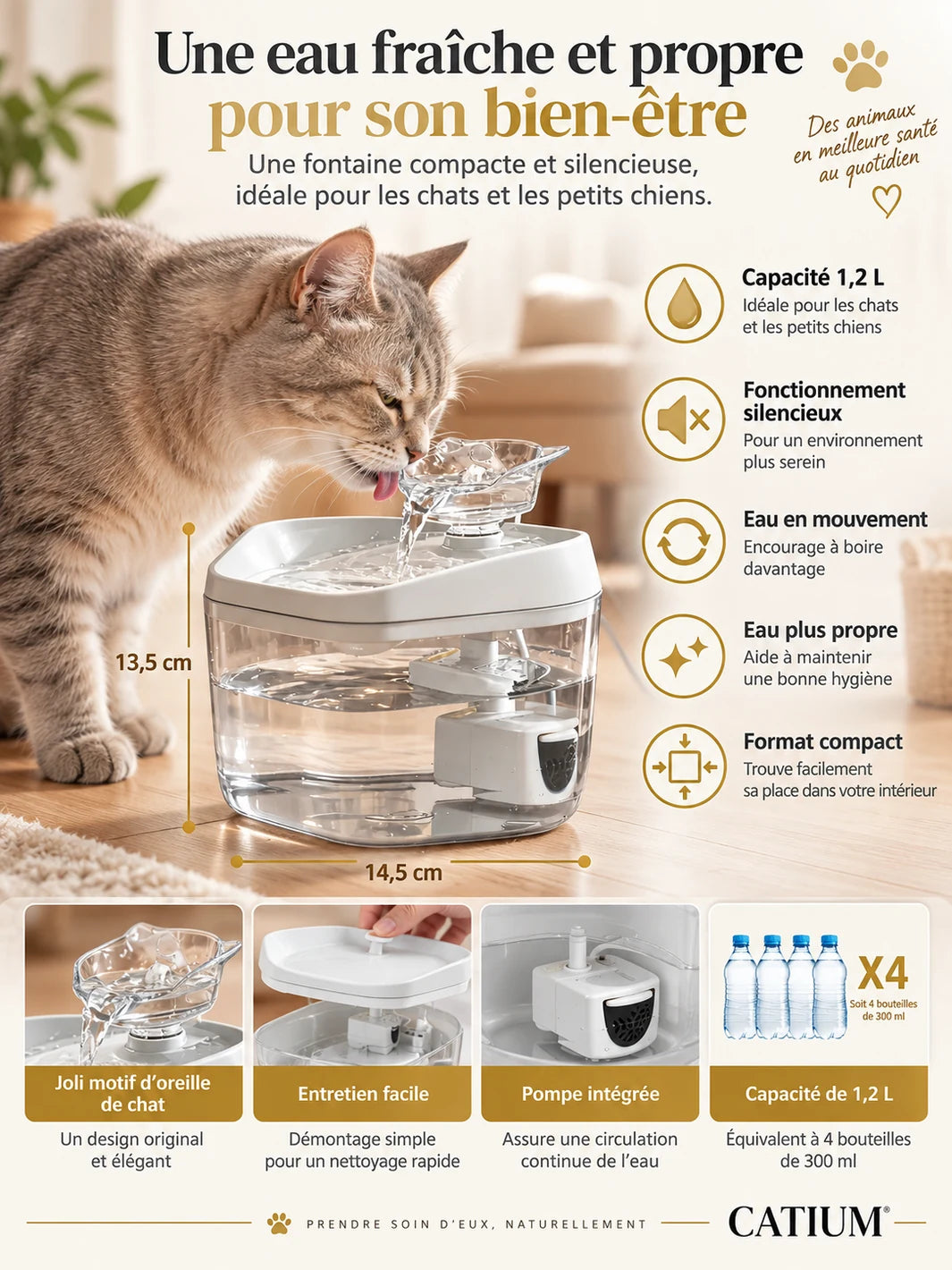 Une eau fraîche et propre
pour son bien-être

Une fontaine compacte et silencieuse, idéale pour les chats et les petits chiens.

Des animaux en meilleure santé au quotidien

Capacité 1,2 L
Idéale pour les chats et les petits chiens

Fonctionnement silencieux
Pour un environnement plus serein

Eau en mouvement
Encourage à boire davantage

Eau plus propre
Aide à maintenir une bonne hygiène

Format compact
Trouve facilement sa place dans votre intérieur

13,5 cm

14,5 cm

X4
Soit 4 bouteilles de 300 ml

Joli motif d'oreille de chat
Un design original et élégant

Entretien facile
Démontage simple pour un nettoyage rapide

Pompe intégrée
Assure une circulation continue de l'eau

Capacité de 1,2 L
Équivalent à 4 bouteilles de 300 ml

PRENDRE SOIN D'EUX, NATURELLEMENT

CATIUM®