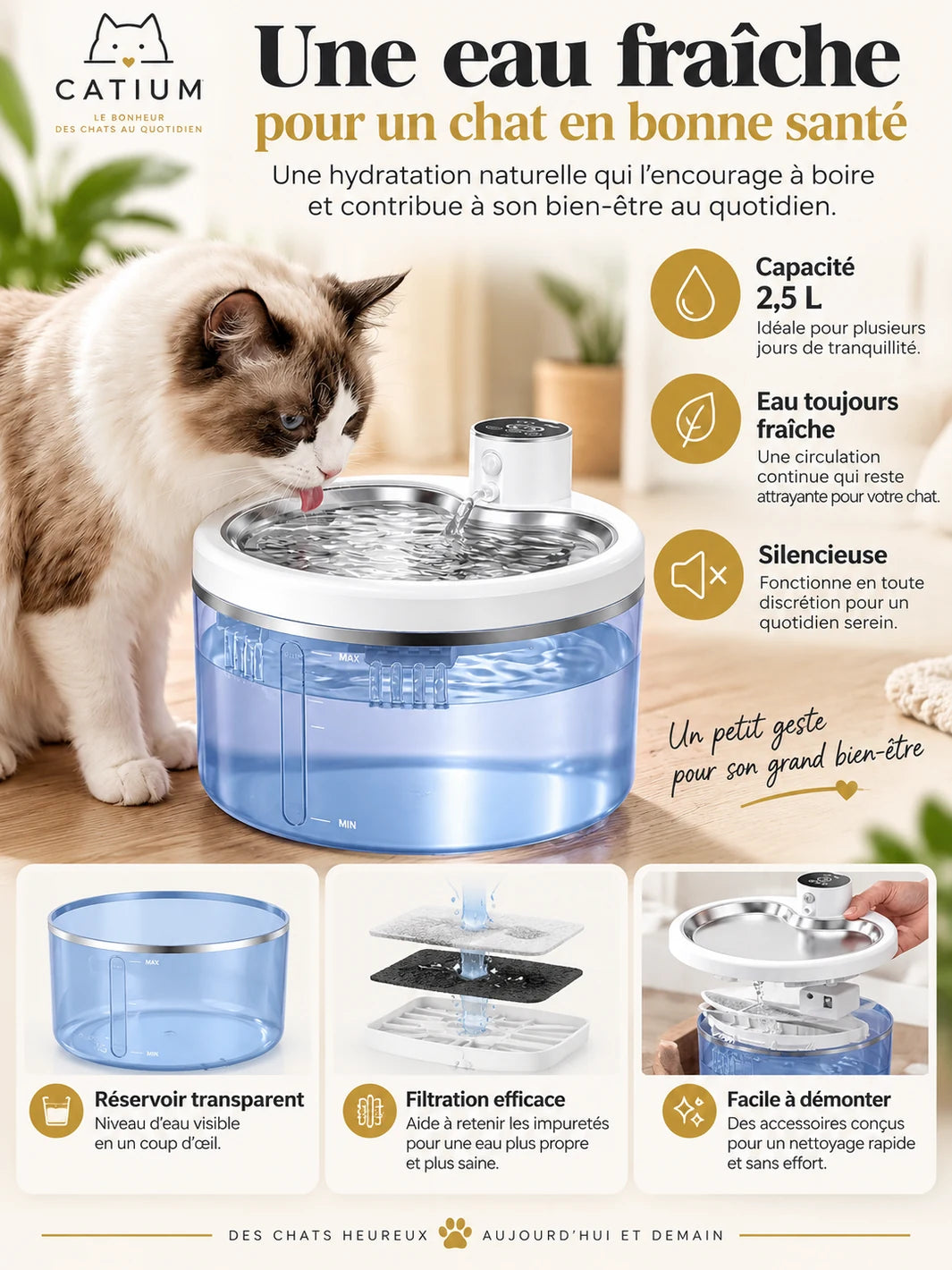 CATIUM
LE BONHEUR
DES CHATS AU QUOTIDIEN

Une eau fraîche
pour un chat en bonne santé

Une hydratation naturelle qui l'encourage à boire et contribue à son bien-être au quotidien.

Capacité
2,5 L
Idéale pour plusieurs jours de tranquillité.

Eau toujours fraîche
Une circulation continue qui reste attrayante pour votre chat.

Silencieuse
Fonctionne en toute discrétion pour un quotidien serein.

MAX
MIN

Un petit geste pour son grand bien-être

MAX
MIN

Réservoir transparent
Niveau d'eau visible en un coup d'œil.

Filtration efficace
Aide à retenir les impuretés pour une eau plus propre et plus saine.

Facile à démonter
Des accessoires conçus pour un nettoyage rapide et sans effort.

DES CHATS HEUREUX AUJOURD'HUI ET DEMAIN