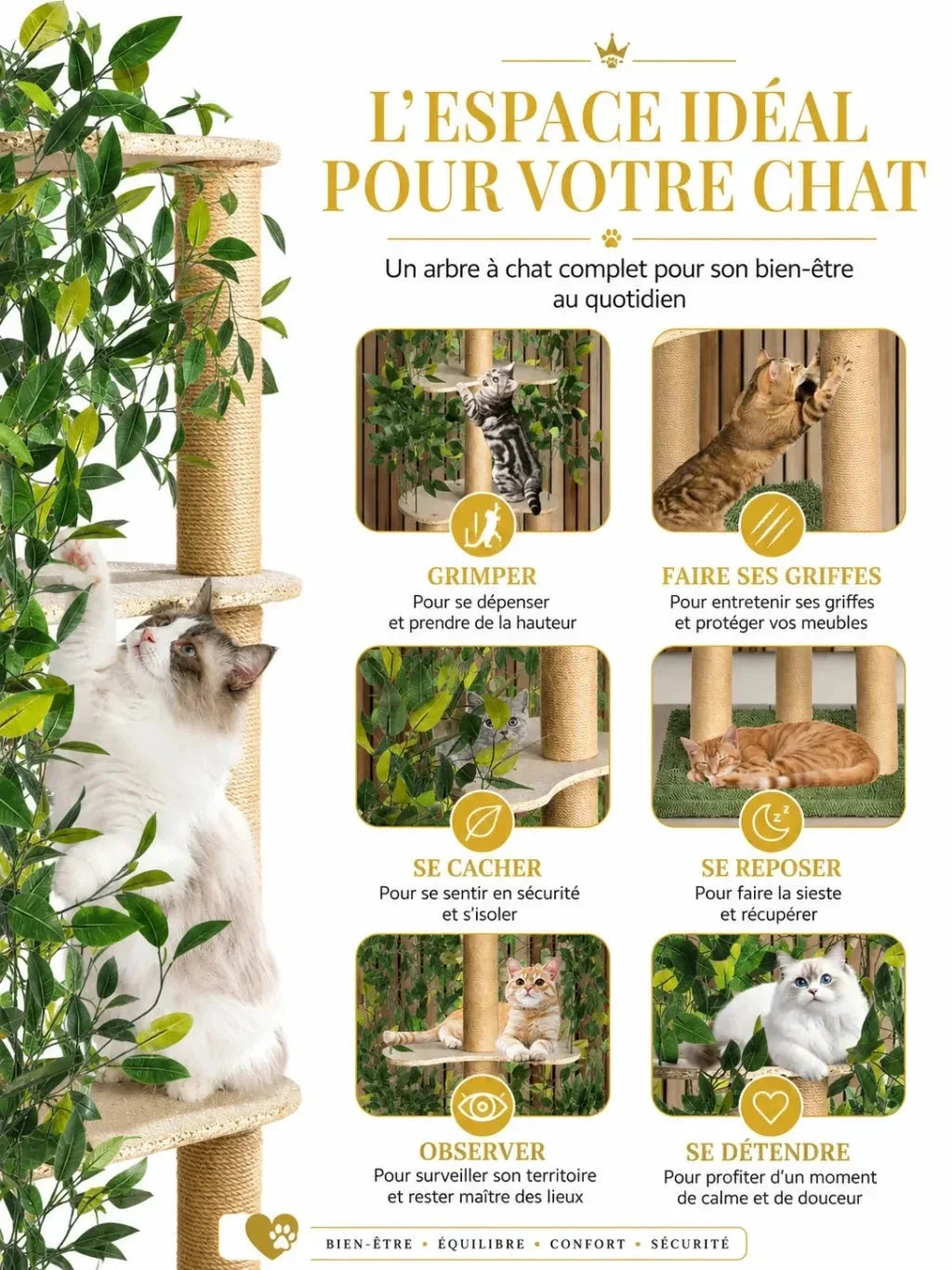 L'ESPACE IDÉAL POUR VOTRE CHAT

Un arbre à chat complet pour son bien-être au quotidien

GRIMPER
Pour se dépenser et prendre de la hauteur

FAIRE SES GRIFFES
Pour entretenir ses griffes et protéger vos meubles

SE CACHER
Pour se sentir en sécurité et s'isoler

SE REPOSER
Pour faire la sieste et récupérer

OBSERVER
Pour surveiller son territoire et rester maître des lieux

SE DÉTENDRE
Pour profiter d'un moment de calme et de douceur

BIEN-ÊTRE • ÉQUILIBRE • CONFORT • SÉCURITÉ