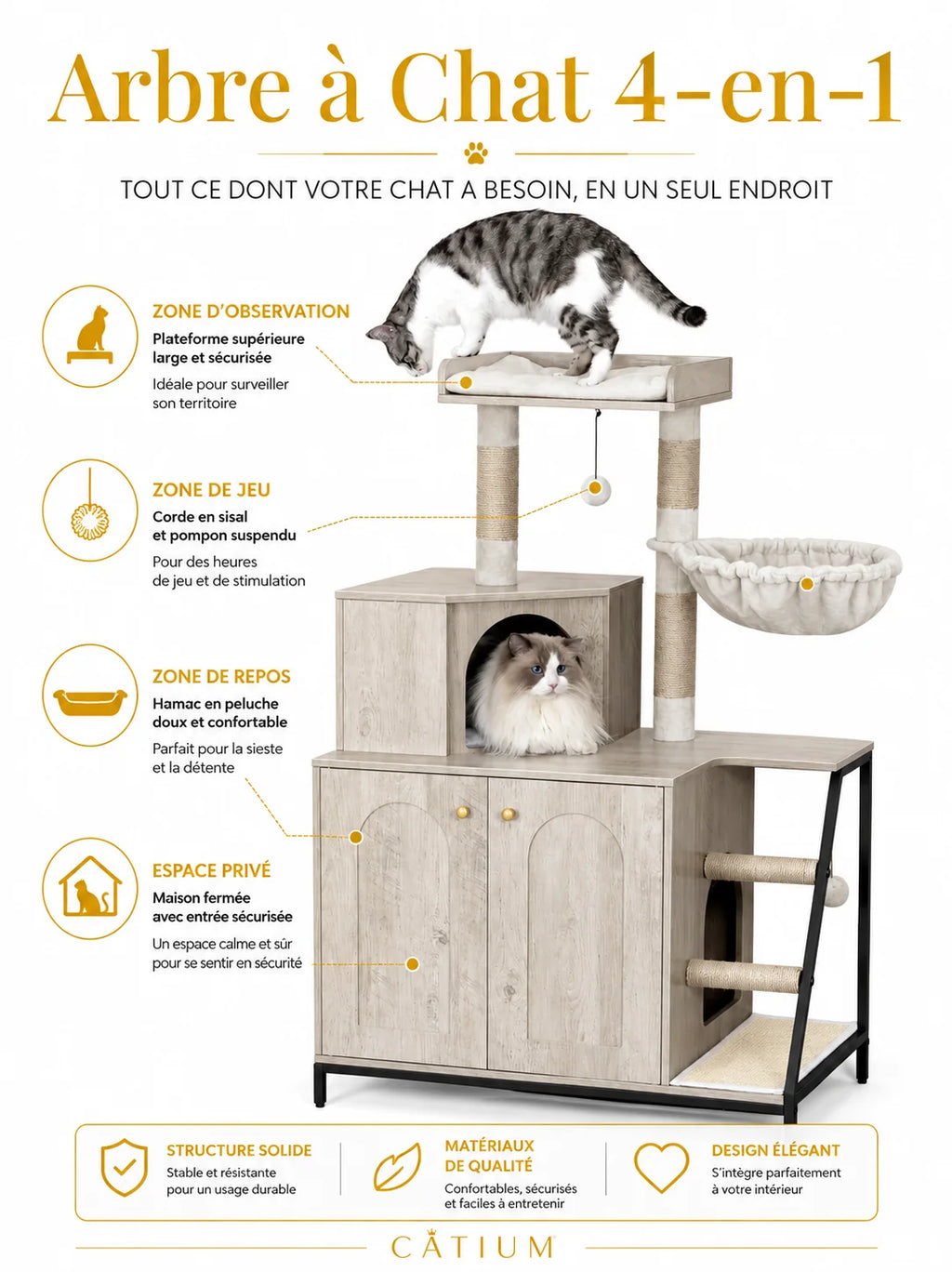 Arbre à Chat 4-en-1

TOUT CE DONT VOTRE CHAT A BESOIN, EN UN SEUL ENDROIT

ZONE D'OBSERVATION
Plateforme supérieure large et sécurisée
Idéale pour surveiller son territoire

ZONE DE JEU
Corde en sisal et pompon suspendu
Pour des heures de jeu et de stimulation

ZONE DE REPOS
Hamac en peluche doux et confortable
Parfait pour la sieste et la détente

ESPACE PRIVÉ
Maison fermée avec entrée sécurisée
Un espace calme et sûr pour se sentir en sécurité

STRUCTURE SOLIDE
Stable et résistante pour un usage durable

MATÉRIAUX DE QUALITÉ
Confortables, sécurisés et faciles à entretenir

DESIGN ÉLÉGANT
S'intègre parfaitement à votre intérieur

CATIUM